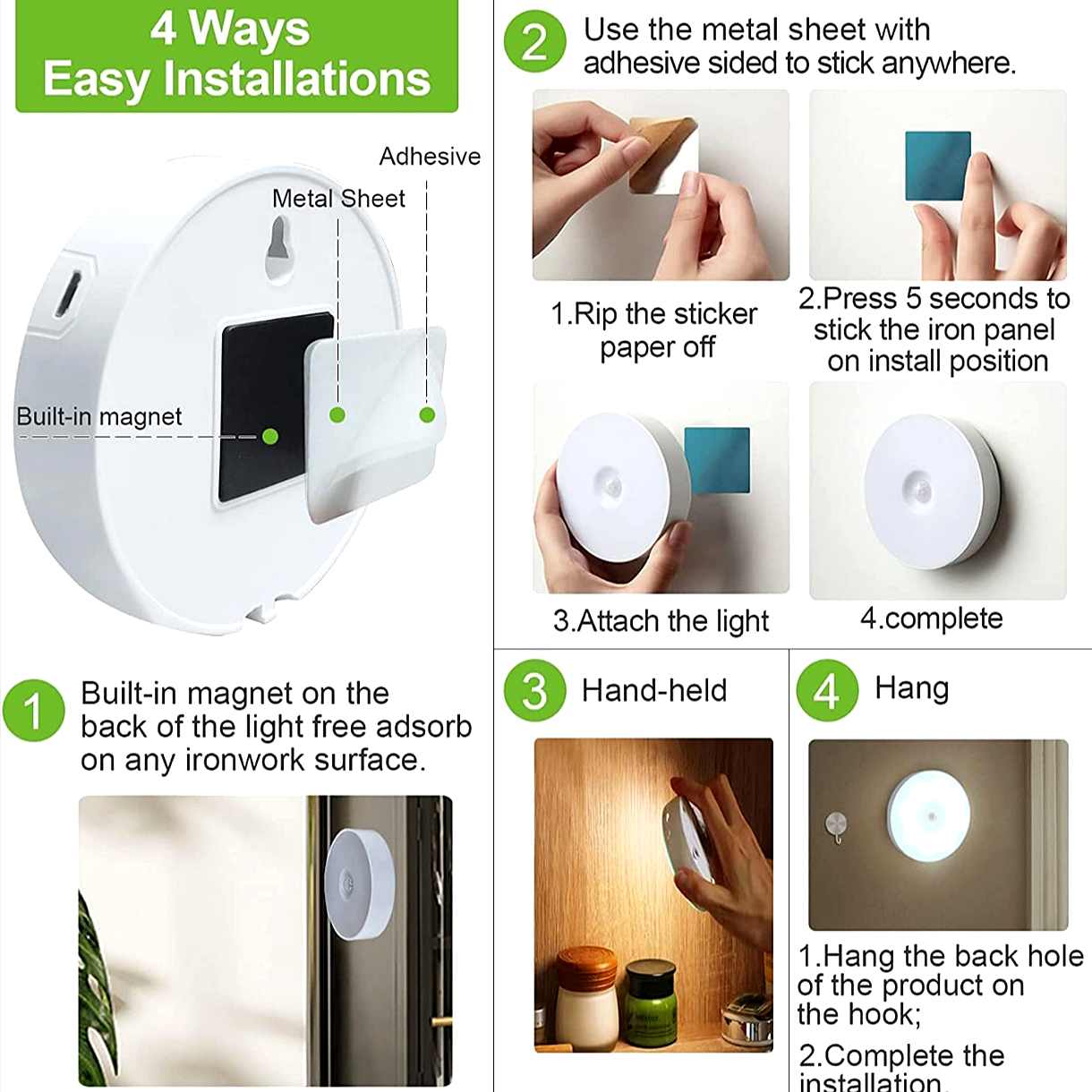 4 Ways
Easy Installations

Adhesive

Metal Sheet

Built-in magnet

1 Built-in magnet on the back of the light free adsorb on any ironwork surface.

2 Use the metal sheet with adhesive sided to stick anywhere.

1.Rip the sticker paper off

2.Press 5 seconds to stick the iron panel on install position

3.Attach the light

4.complete

3 Hand-held

4 Hang

1.Hang the back hole of the product on the hook;

2.Complete the installation.